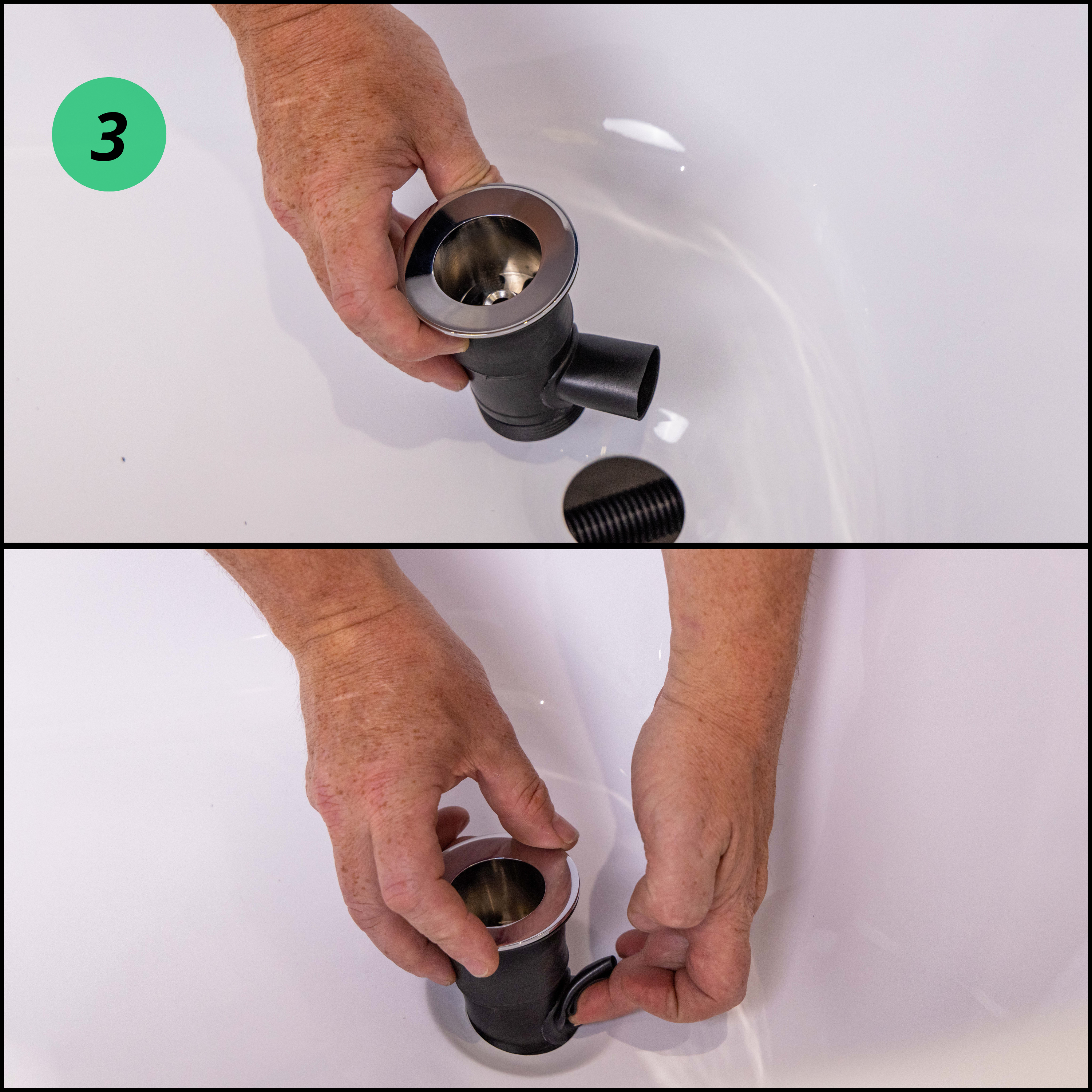 3