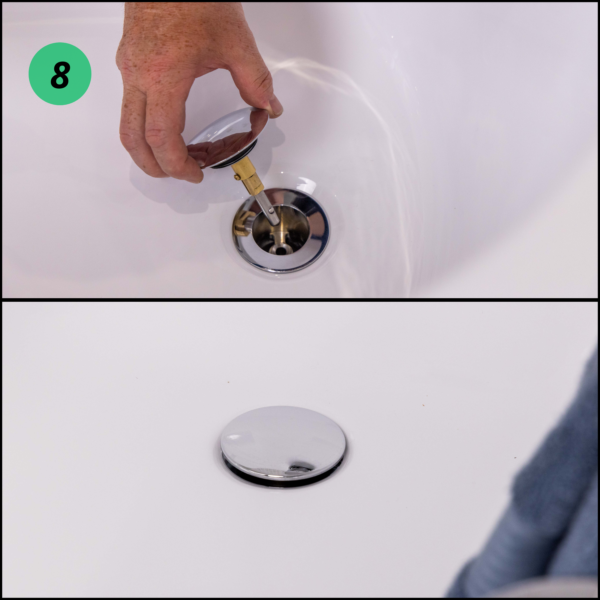 8