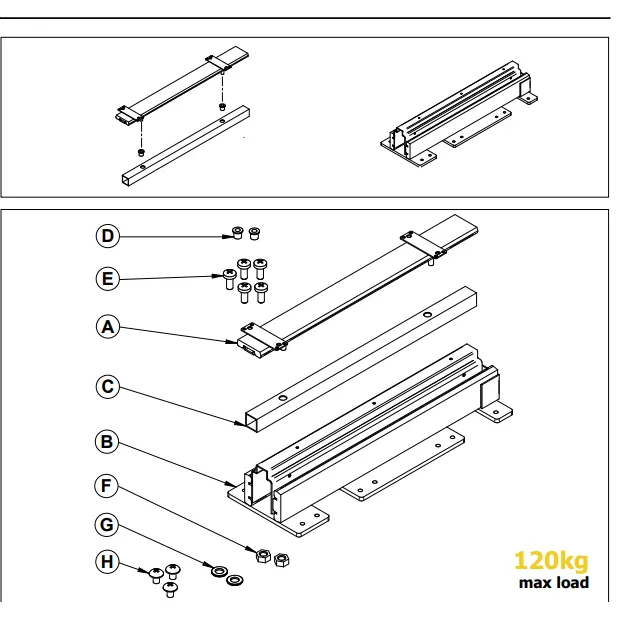 D
E
A
C
B
F
G
H
120kg
max load