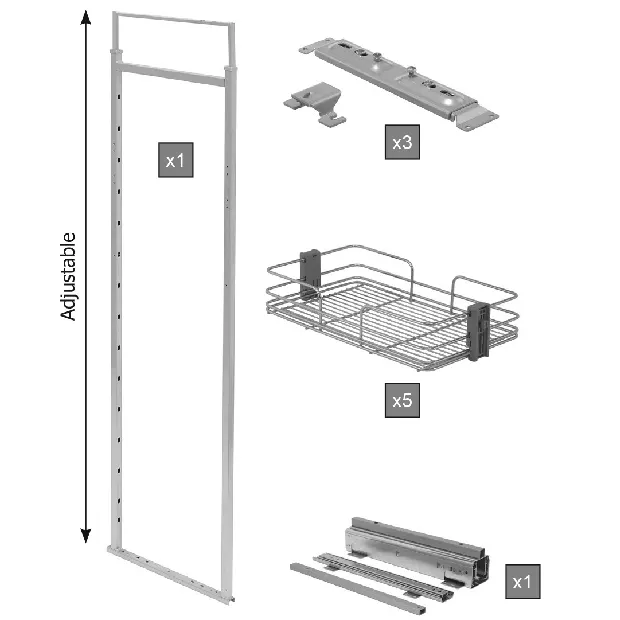 Adjustable

x1

x3

x5

x1